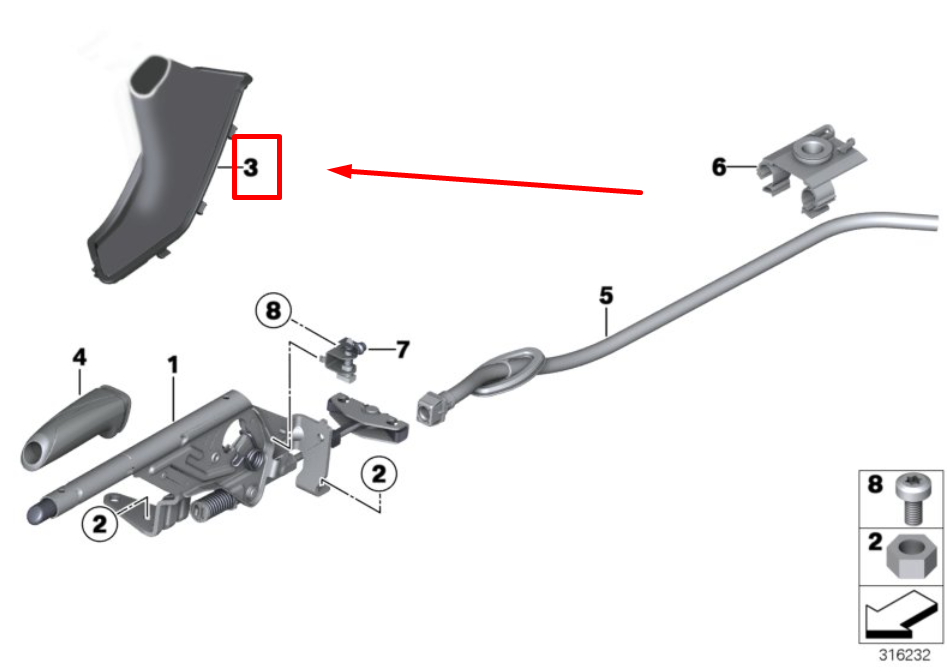 3
6
5
8
7
4
1
2
2
8
2
316232