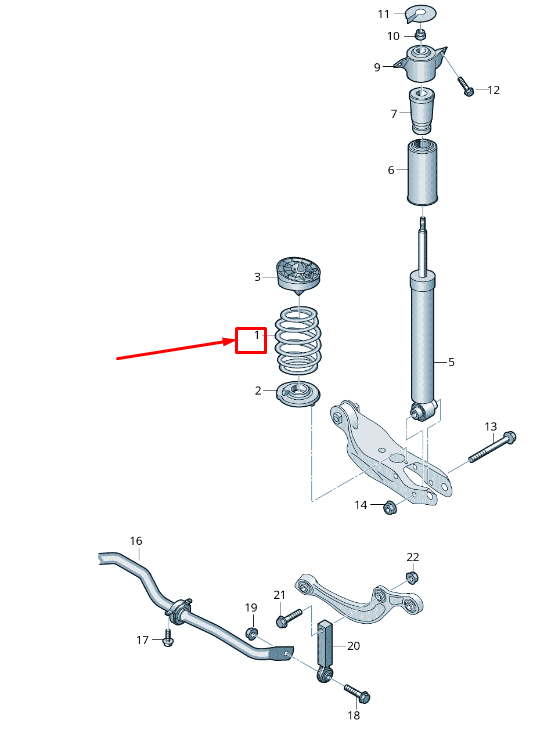 11
10
9
12
7
6
3
1
5
2
13
14
16
22
21
19
17
20
18