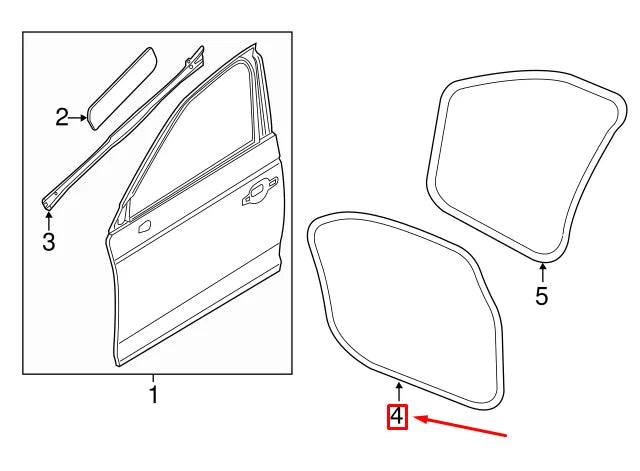 2
3
1
5
4