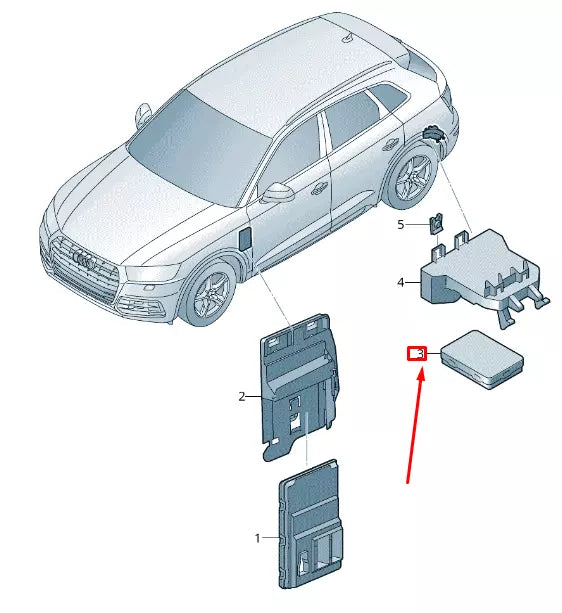 5
4
3
2
1