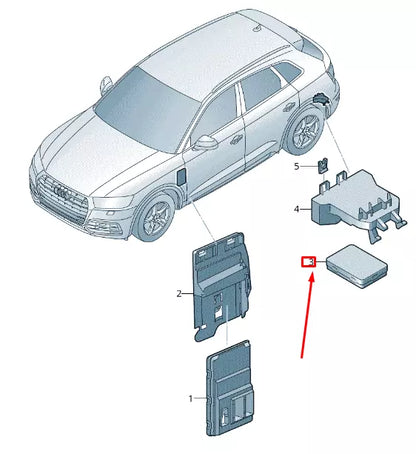 5
4
3
2
1