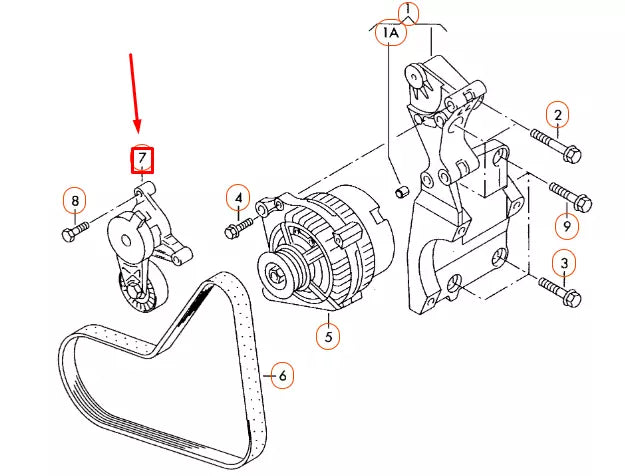 1
1A
2
7
8
4
9
3
5
6