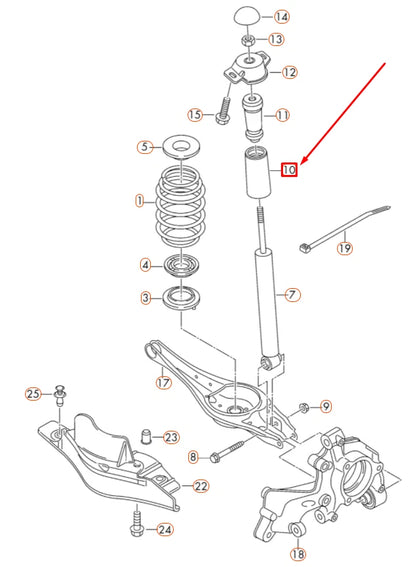 14
13
12
15
11
5
10
1
19
4
7
3
17
25
9
23
8
22
24
18