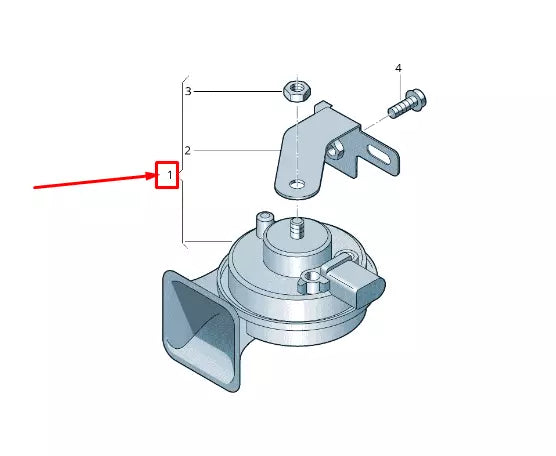 4
3
2
1