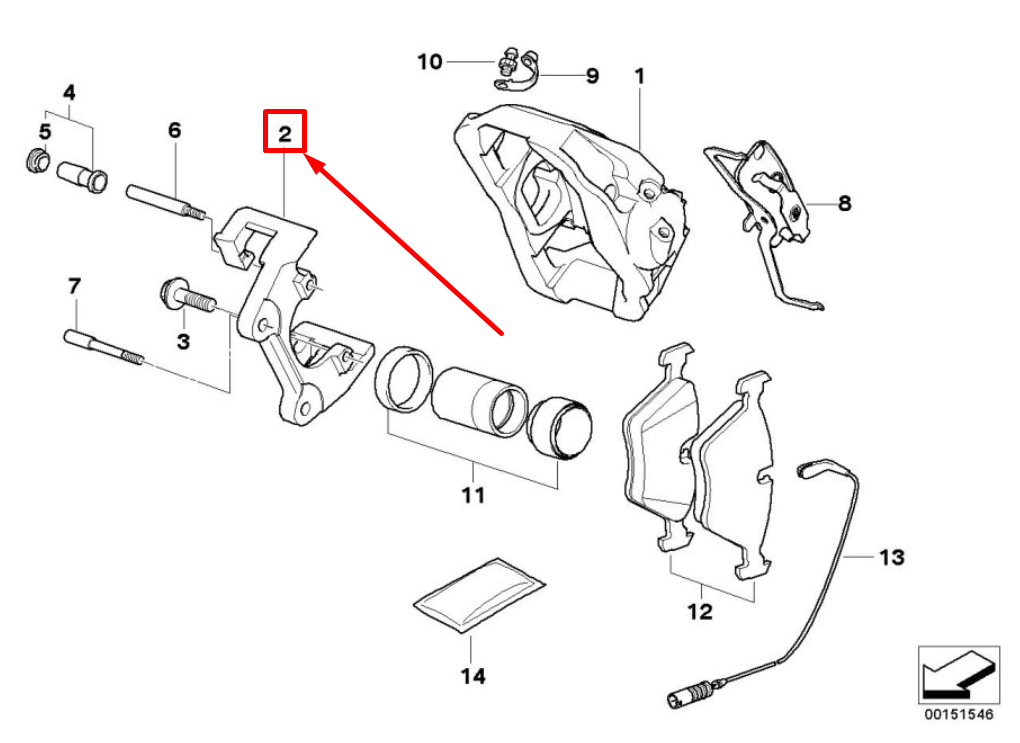 10
9
1
4
5
6
2
8
7
3
11
12
13
14
00151546