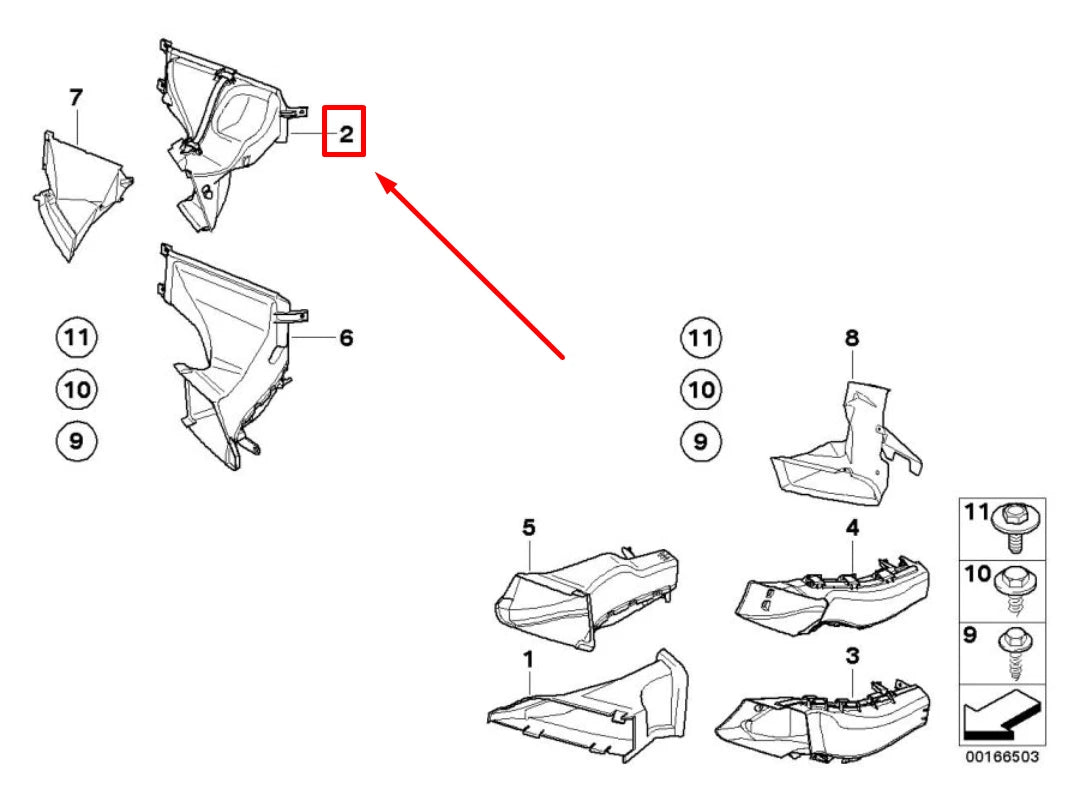 7
2
6
11
10
9
11
10
9
8
5
4
1
3
11
10
9
00166503