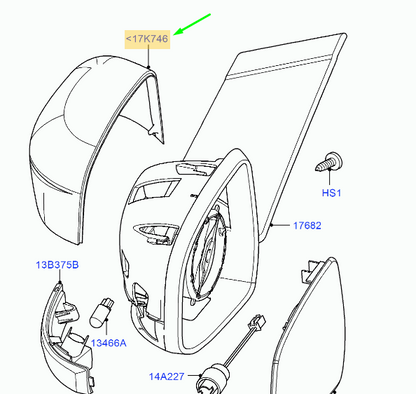 <17K746

HS1

17682

13B375B

13466A

14A227