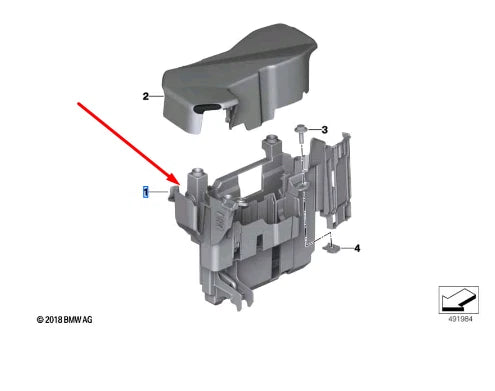 2
3
1
4
© 2018 BMW AG
491984