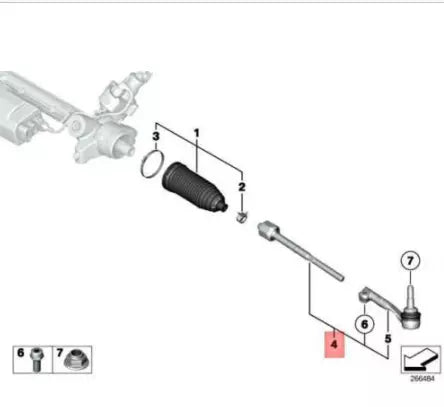 3
1
2
7
6
5
4
6
7
266484