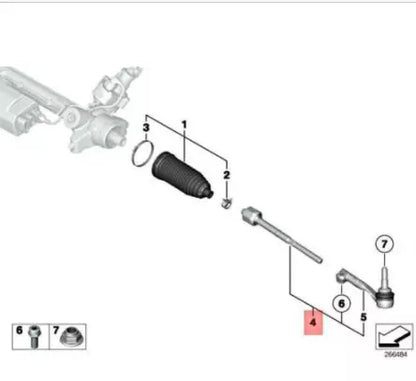 3
1
2
7
6
5
4
6
7
266484