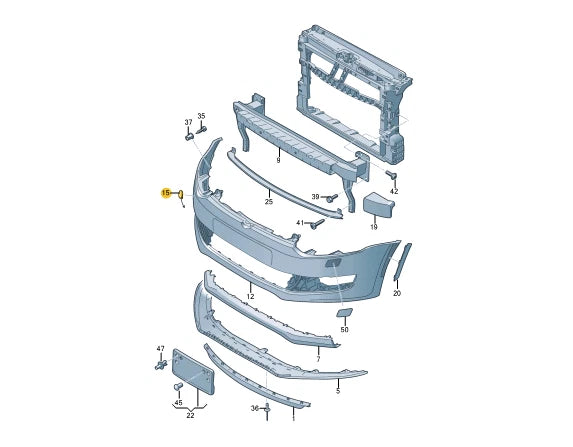 37
35
9
15
25
39
42
41
19
12
20
50
7
47
5
45
22
36
1