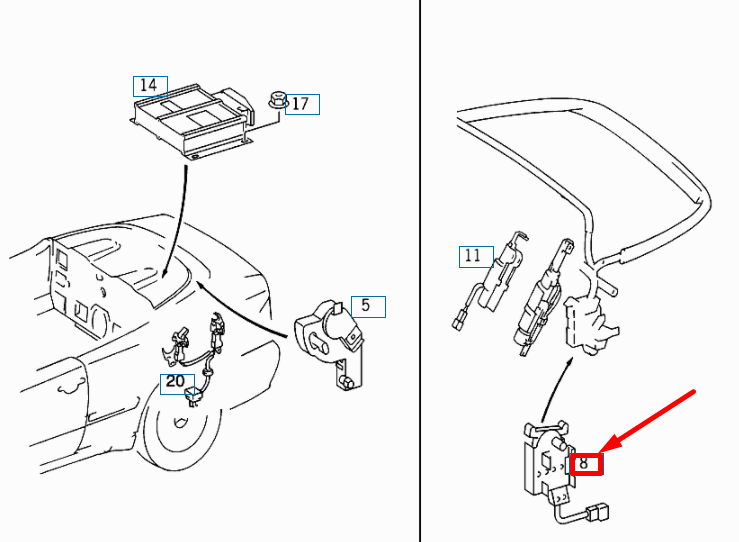 14
17
5
20
11
8