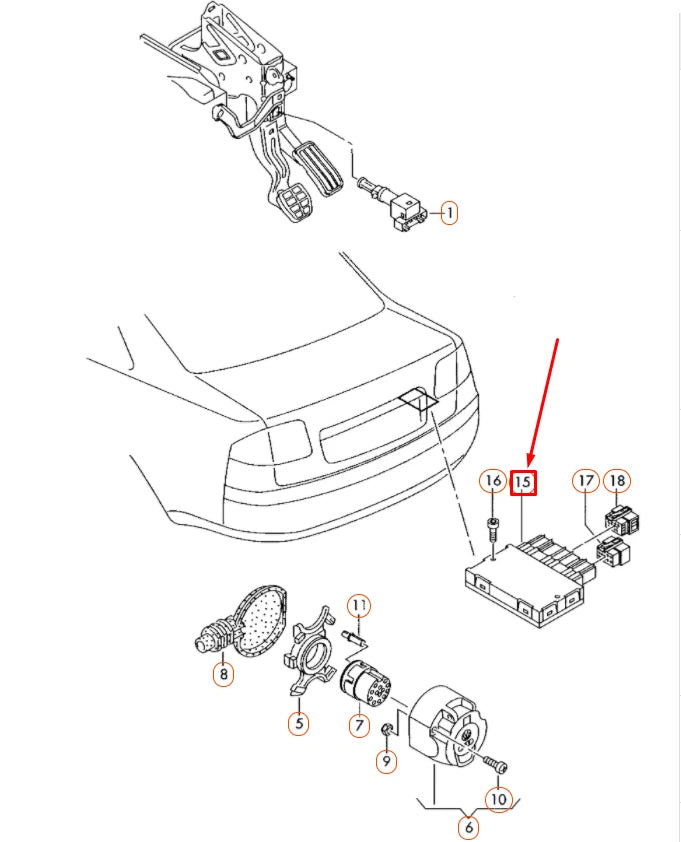 1

16

15

17

18

11

8

5

7

9

10

6