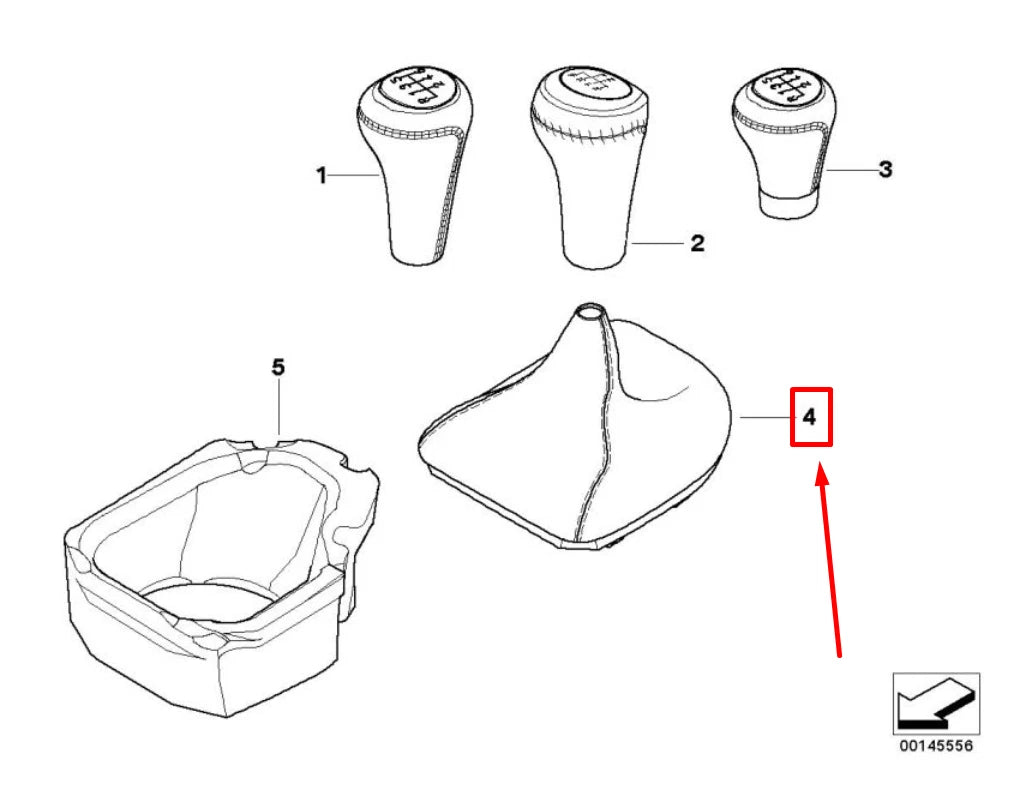 1
2
3
5
4
00145556