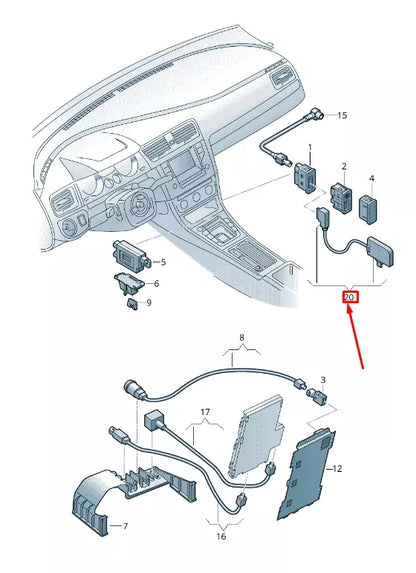 15
1
2
4
5
6
9
20
8
3
17
12
7
16