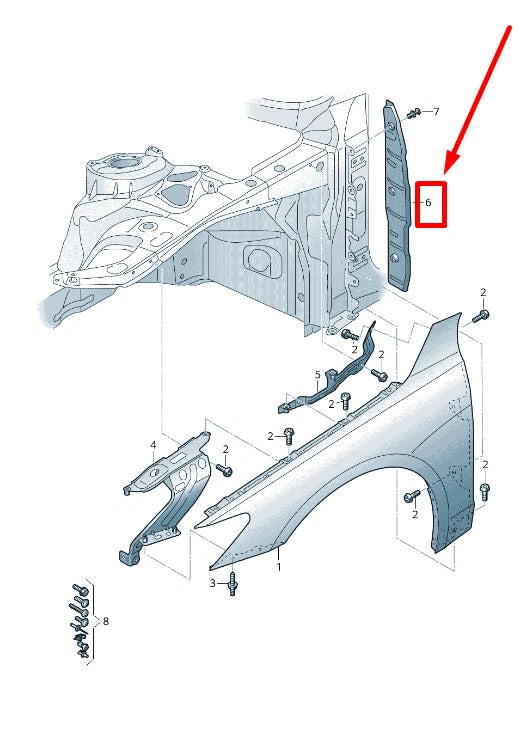 7
6
2
2
2
5
2
2
4
2
2
2
1
3
8