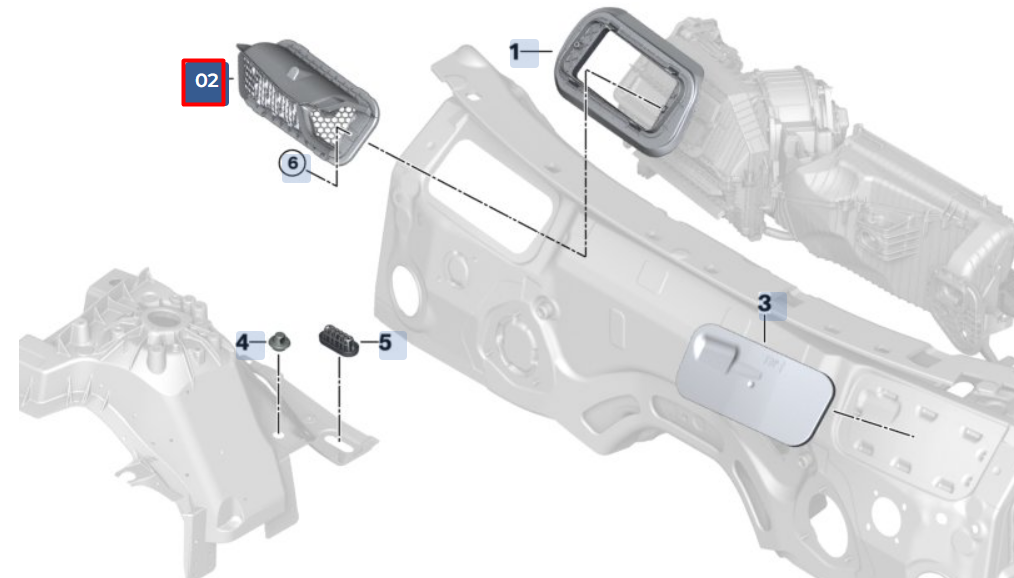 02
1
6
3
4
5