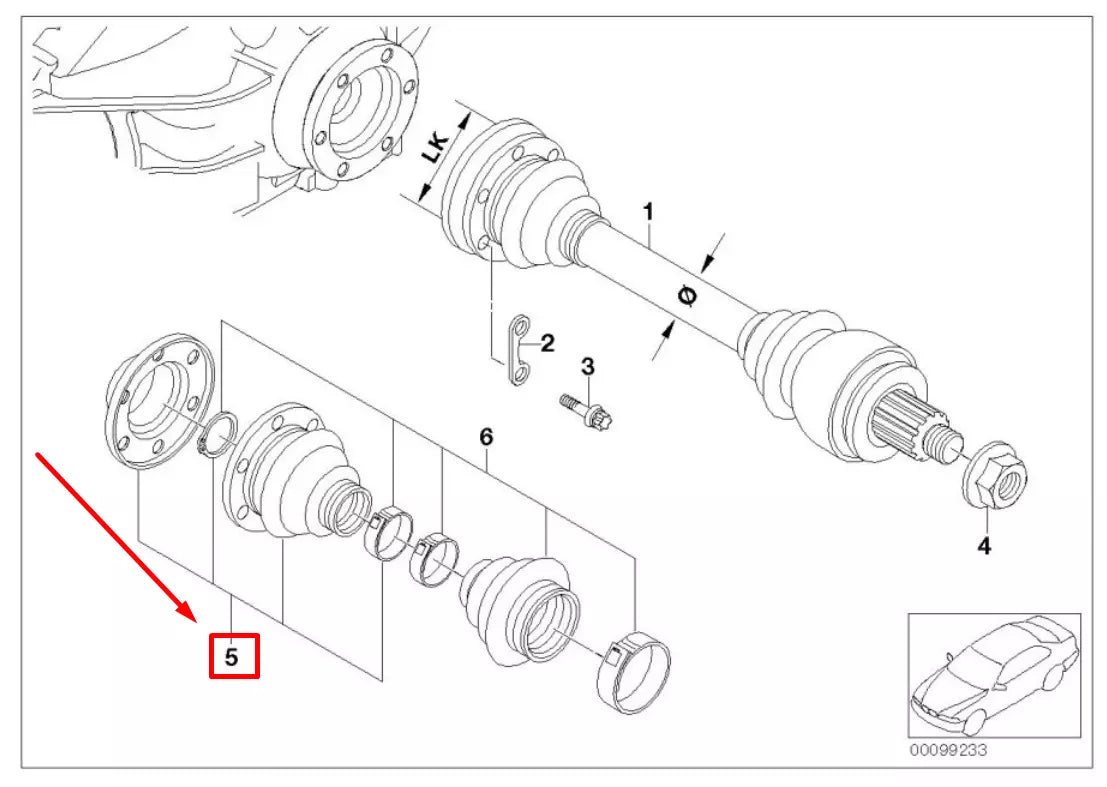 LK
1
Ø
2
3
6
4
5
00099233