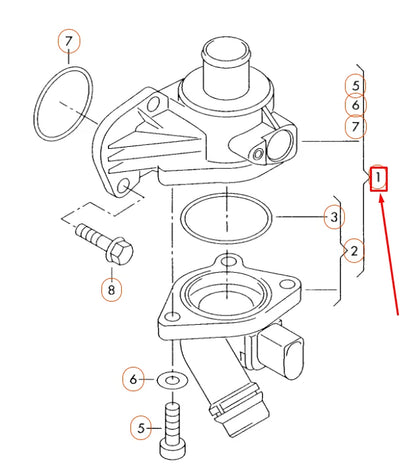 7
5
6
7
1
3
2
8
6
5