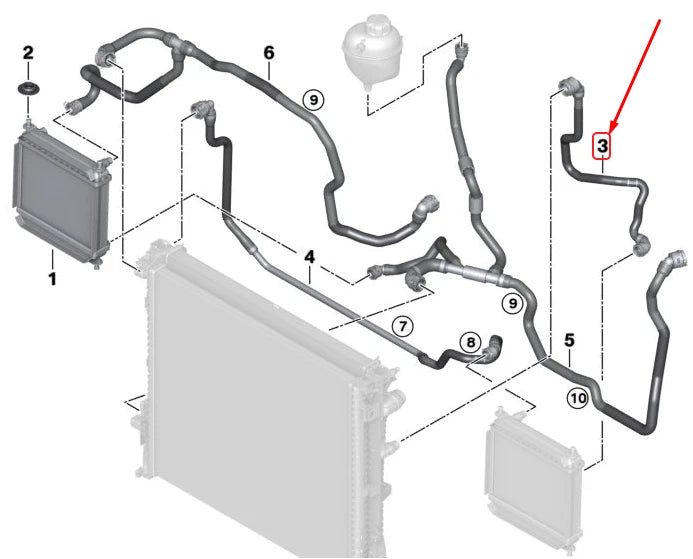 2
6
9
3
1
4
9
7
8
5
10