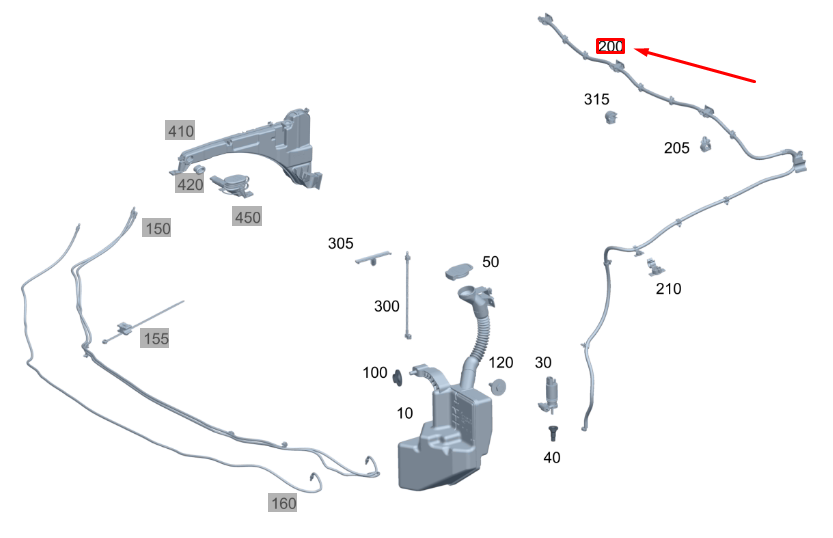 200
315
205
410
420
450
150
305
50
210
300
155
100
120
30
10
40
160