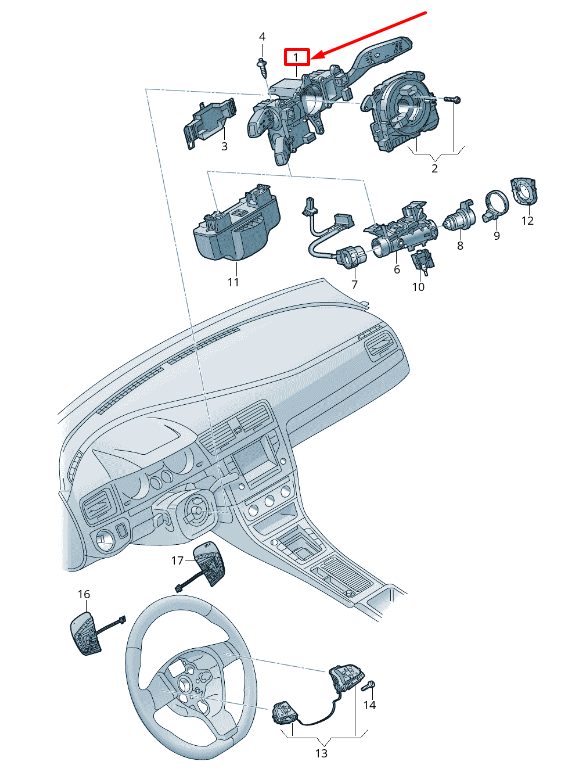 4
1
3
2
11
7
6
10
8
9
12
17
16
14
13