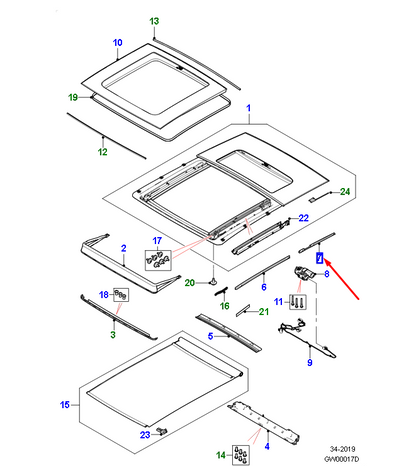 13
10
19
12
1
24
22
17
2
7
8
20
6
18
16
11
21
3
5
9
15
23
4
14
34-2019
GW00017D