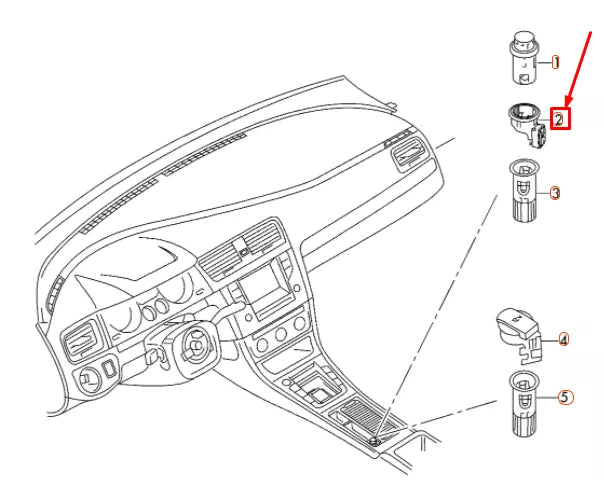 1
2
3
4
5