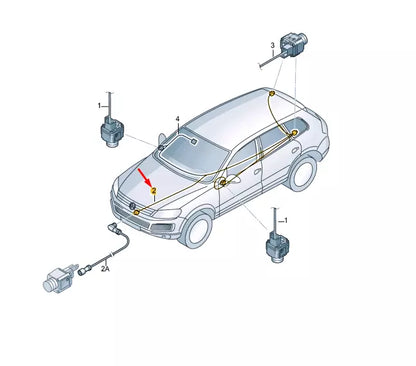 3
1
4
2
1
2A