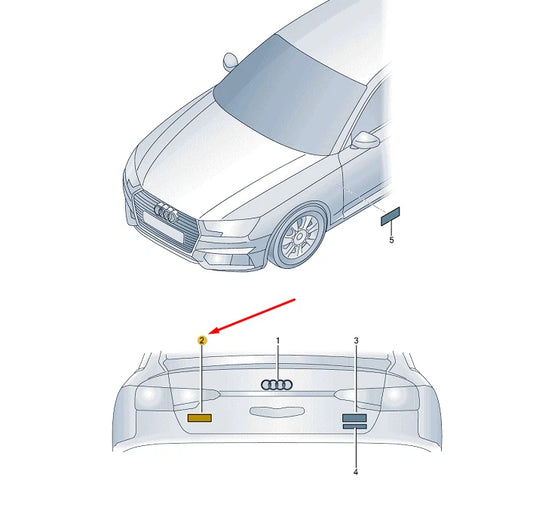 5

2

1

3

4