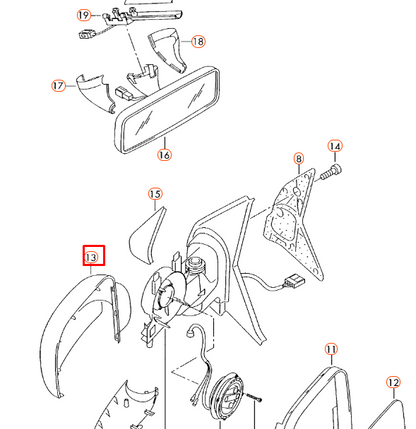 19
18
17
16
14
8
15
13
11
12