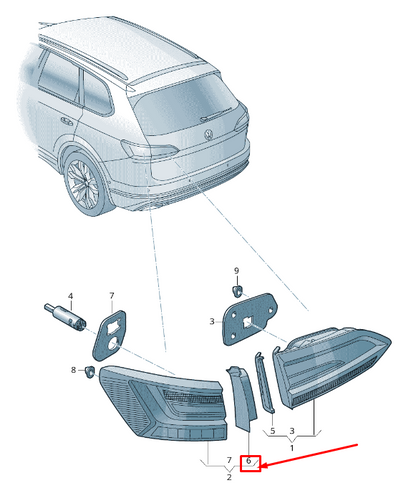 9
4
7
3
8
5
3
1
7
6
2