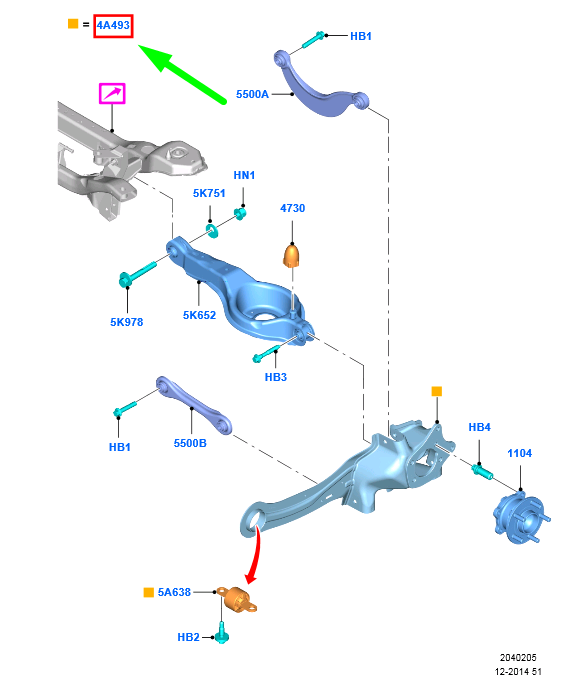 = 4A493

HB1

5500A

HN1

5K751

4730

5K978

5K652

HB3

HB1

5500B

HB4

1104

5A638

HB2

2040205
12-2014 51