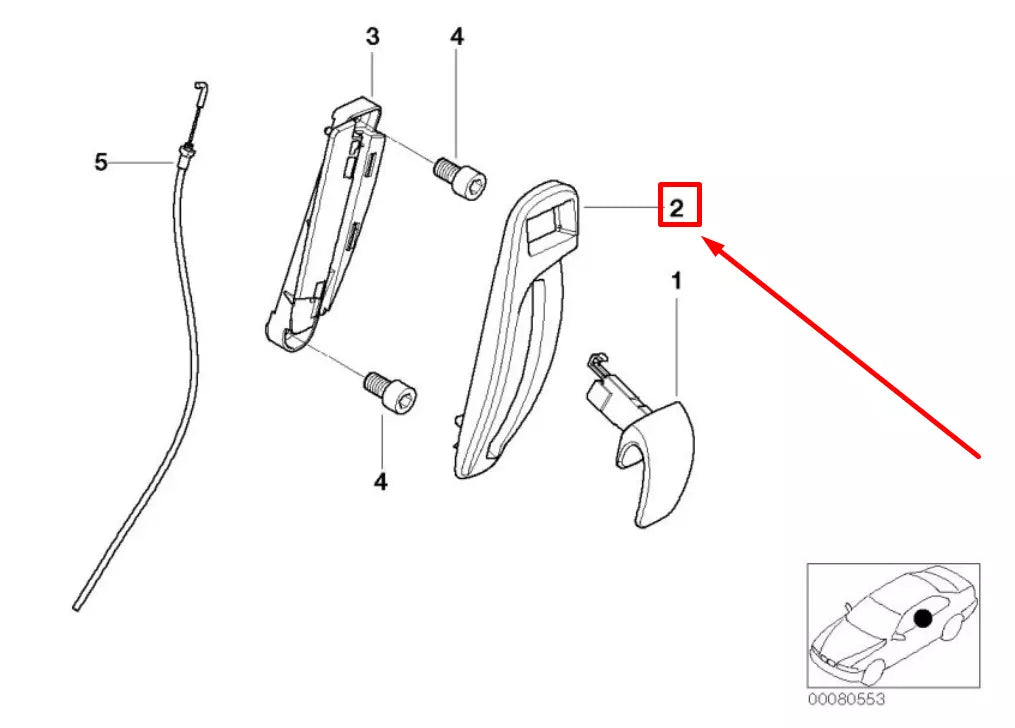 3
4
5
2
1
4
00080553