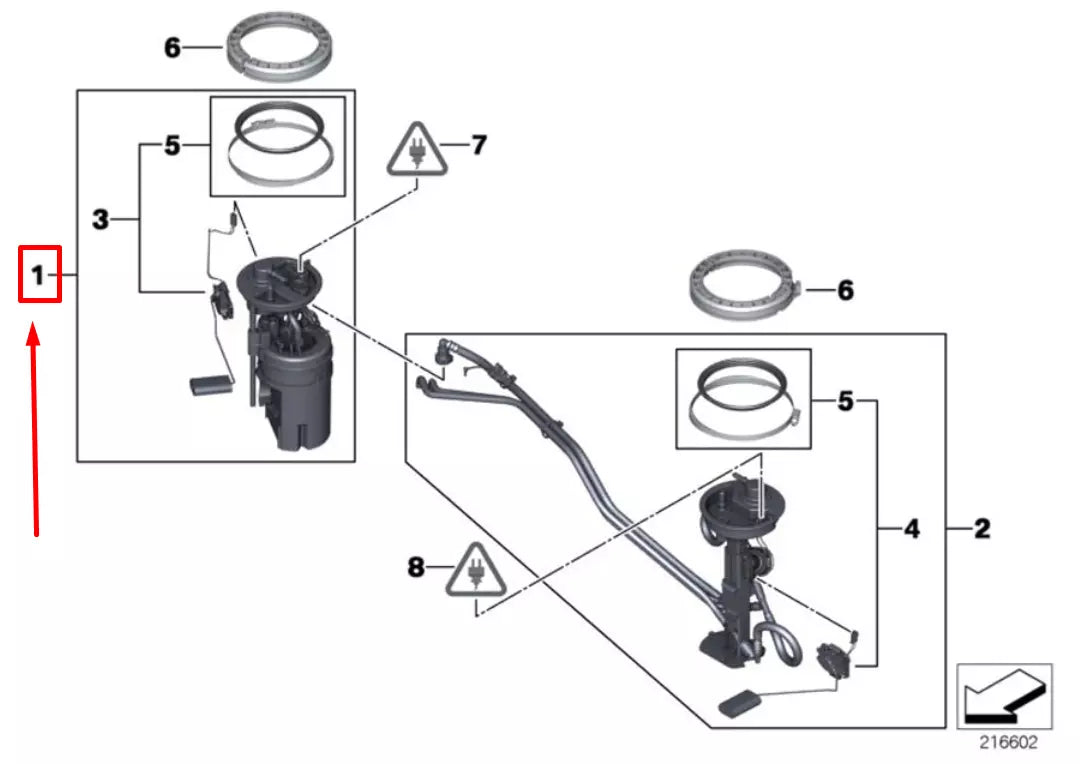 6
5
7
3
1
6
5
4
2
8
216602