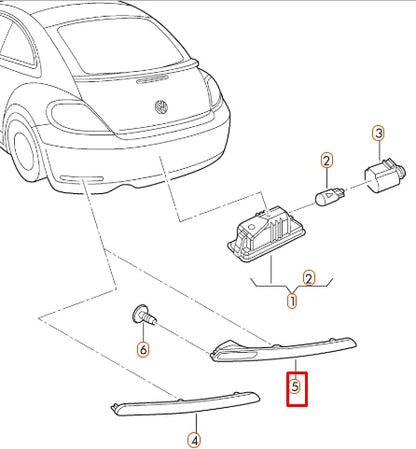 3
2
2
1
6
5
4