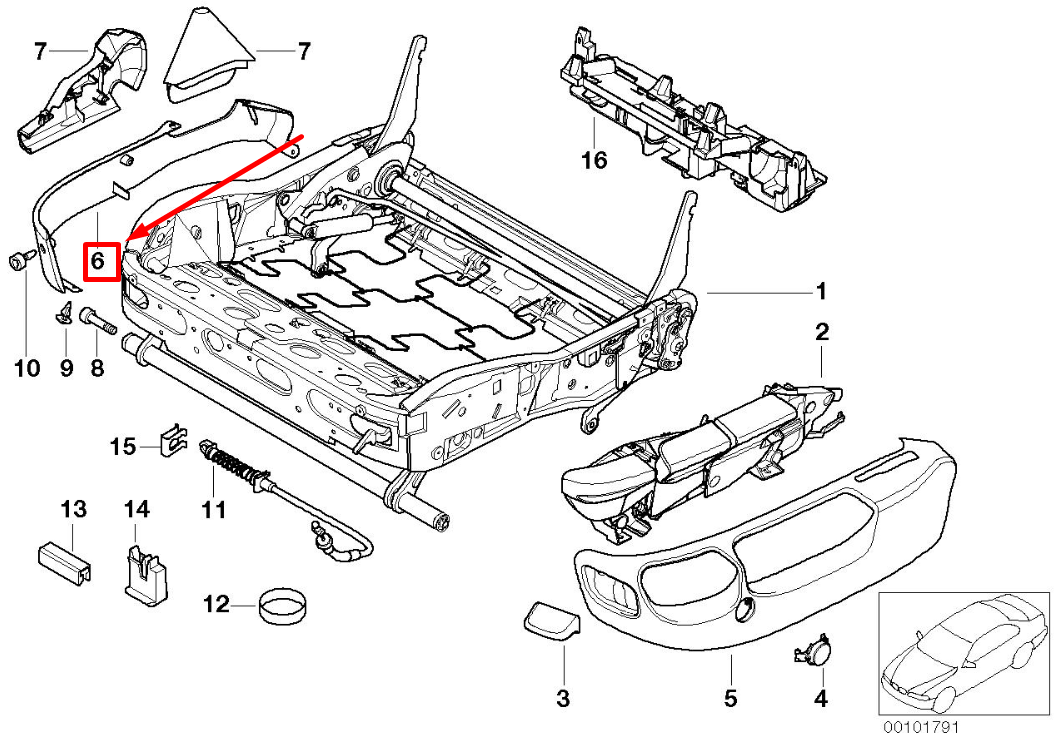 7
7
16
6
1
2
10 9 8
15
11
13
14
12
3
5
4
00101791