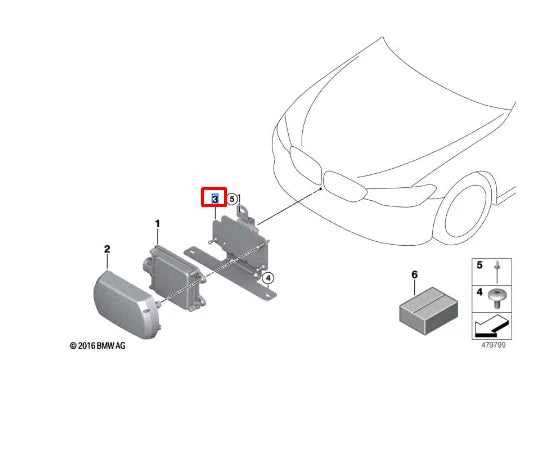 3
5
1
2
4
6
5
4
© 2016 BMW AG
479799