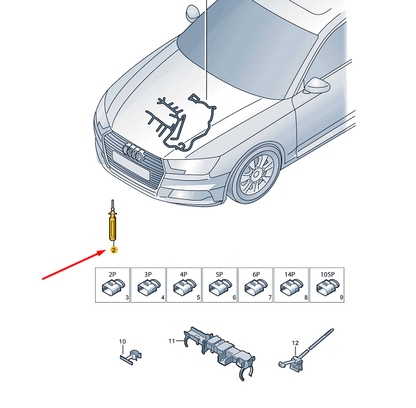 2

2P 3
3P 4
4P 5
5P 6
6P 7
14P 8
105P 9

10
11
12