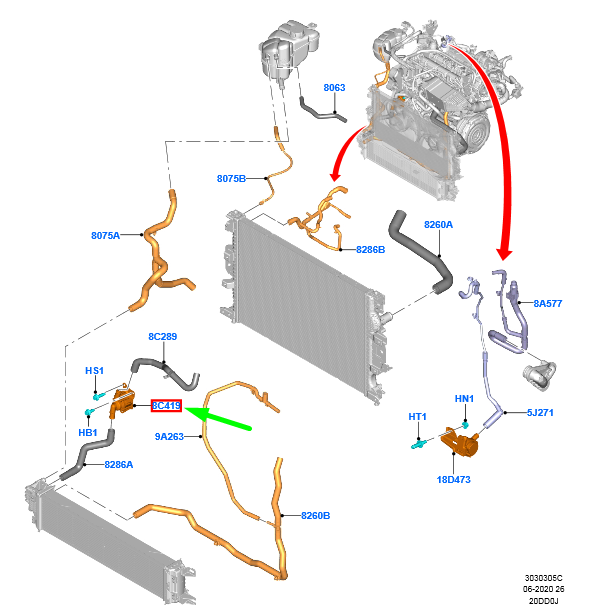 8063
8075B
8075A
8286B
8260A
8A577
8C289
HS1
8C419
HB1
9A263
8286A
HN1
HT1
5J271
18D473
8260B
3030305C
06-2020 26
20DD0J