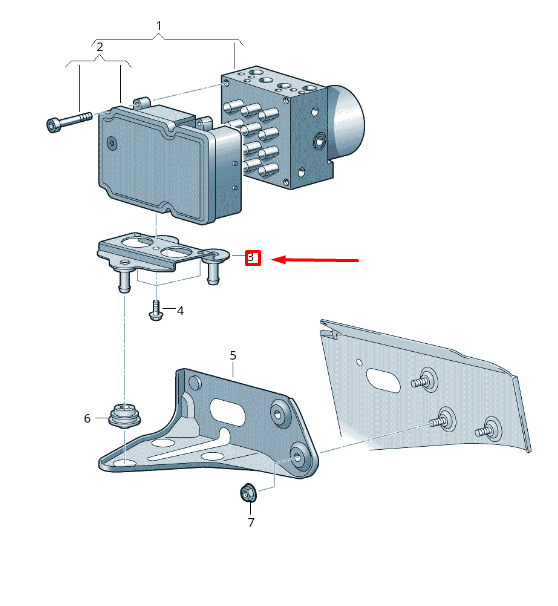 1
2
3
4
5
6
7