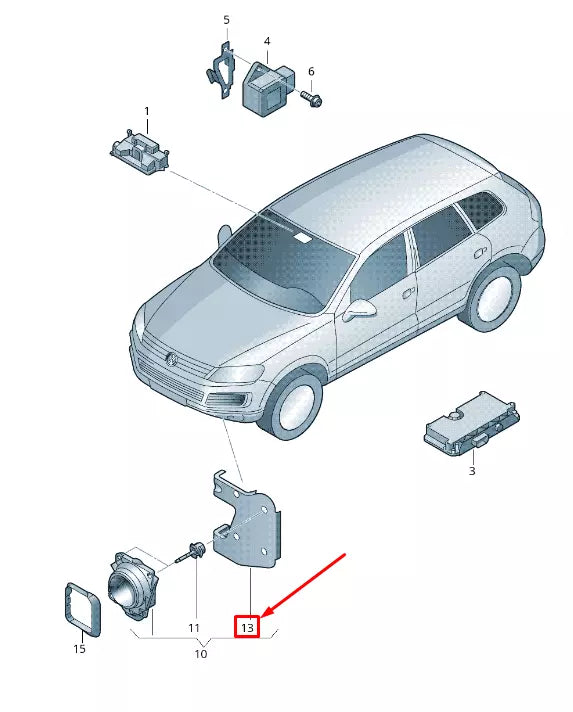 5
4
6
1
3
11
13
15
10