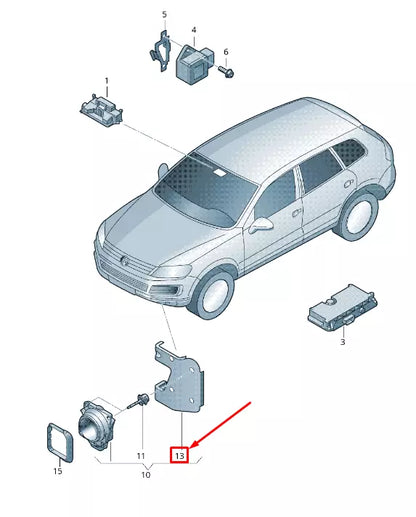 5
4
6
1
3
11
13
15
10