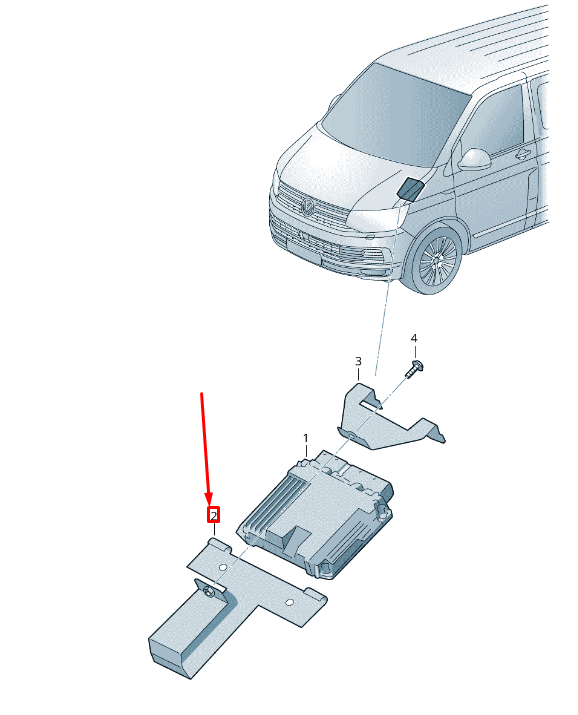 4
3
1
2