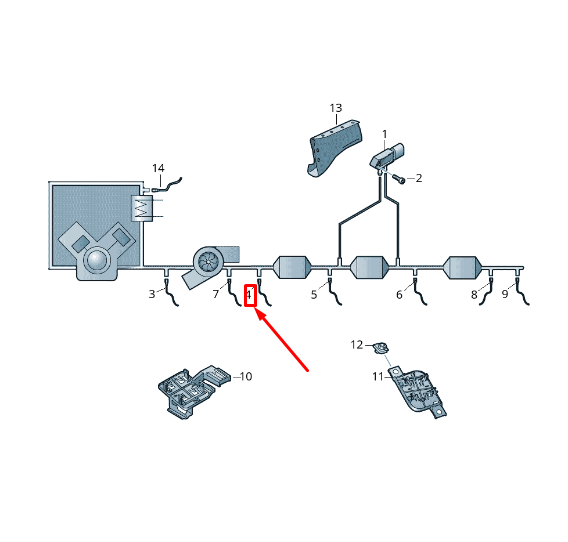 13
1
2
14
3
7
4
5
6
8
9
12
11
10