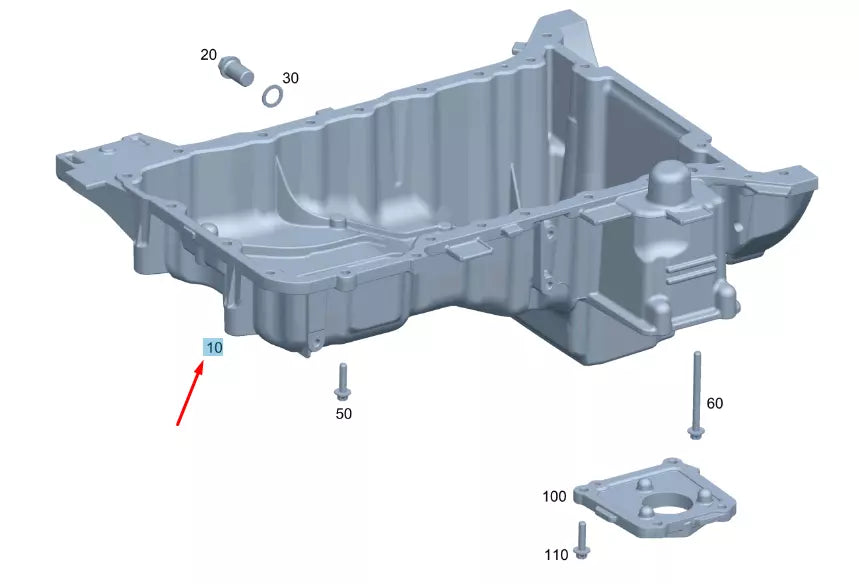 20
30
10
50
60
100
110