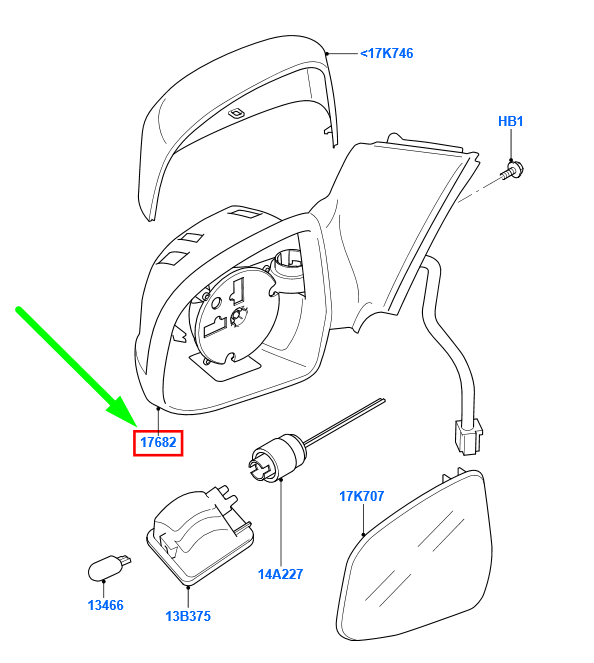 <17K746

HB1

17682

17K707

14A227

13466

13B375