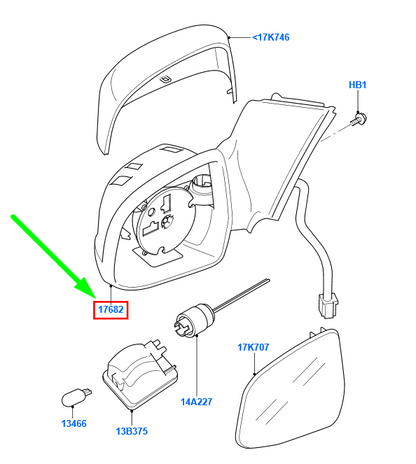 <17K746

HB1

17682

17K707

14A227

13466

13B375