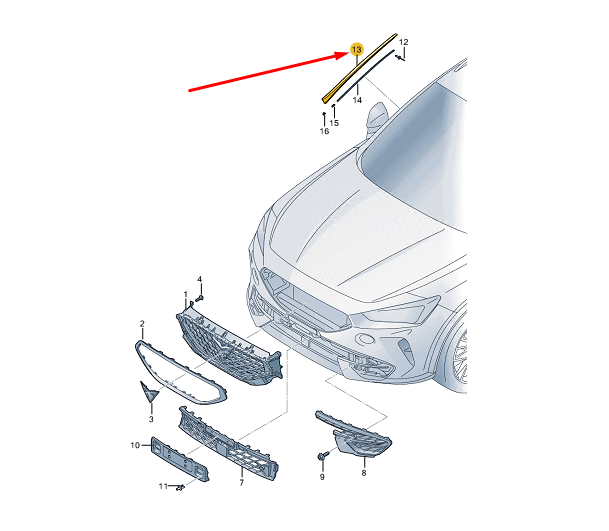 13
12
14
15
16
4
1
2
3
10
11
7
9
8