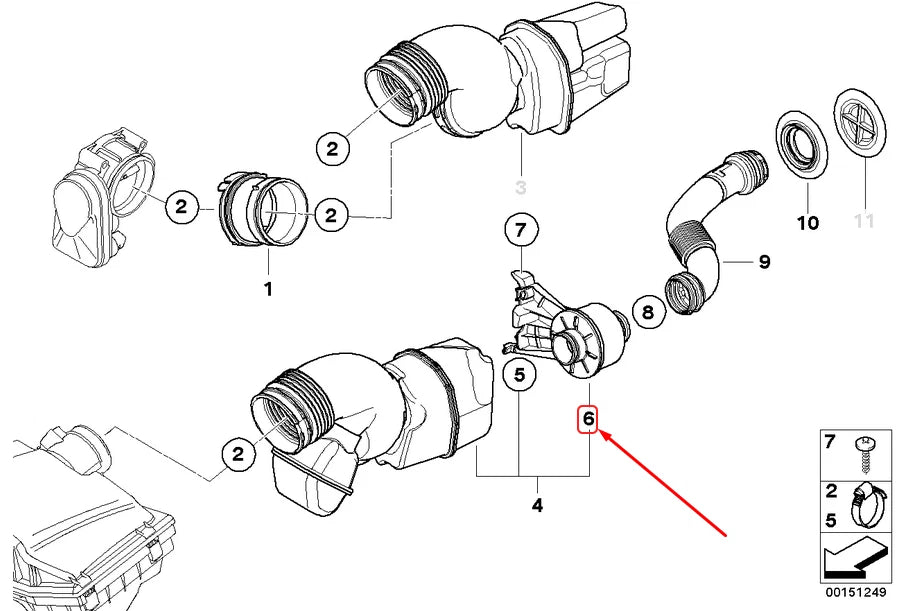 2
3
2
2
1
7
10
11
9
8
5
6
2
4
7
2
5
00151249